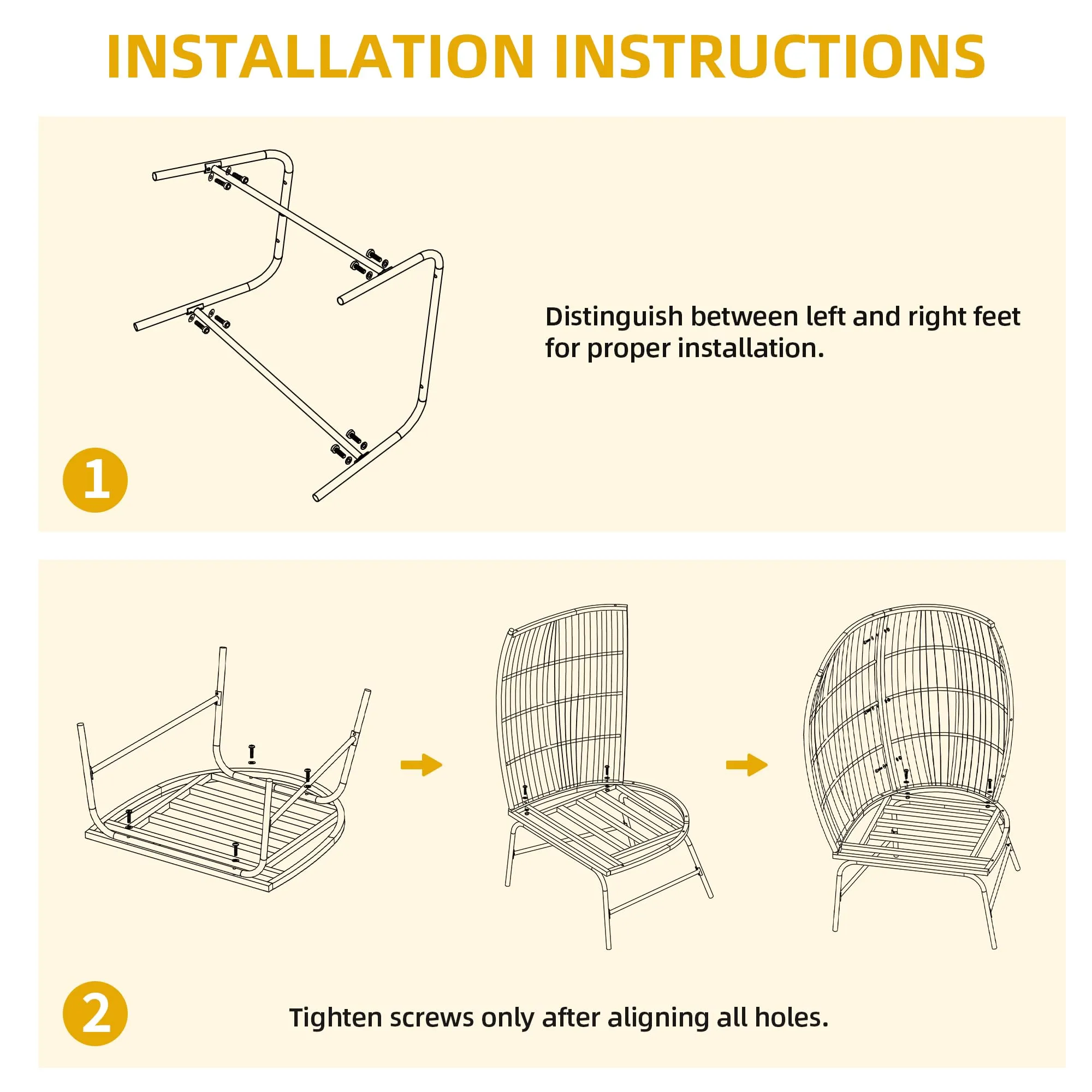 INSTALLATION INSTRUCTIONS

Distinguish between left and right feet for proper installation.

1

2

Tighten screws only after aligning all holes.